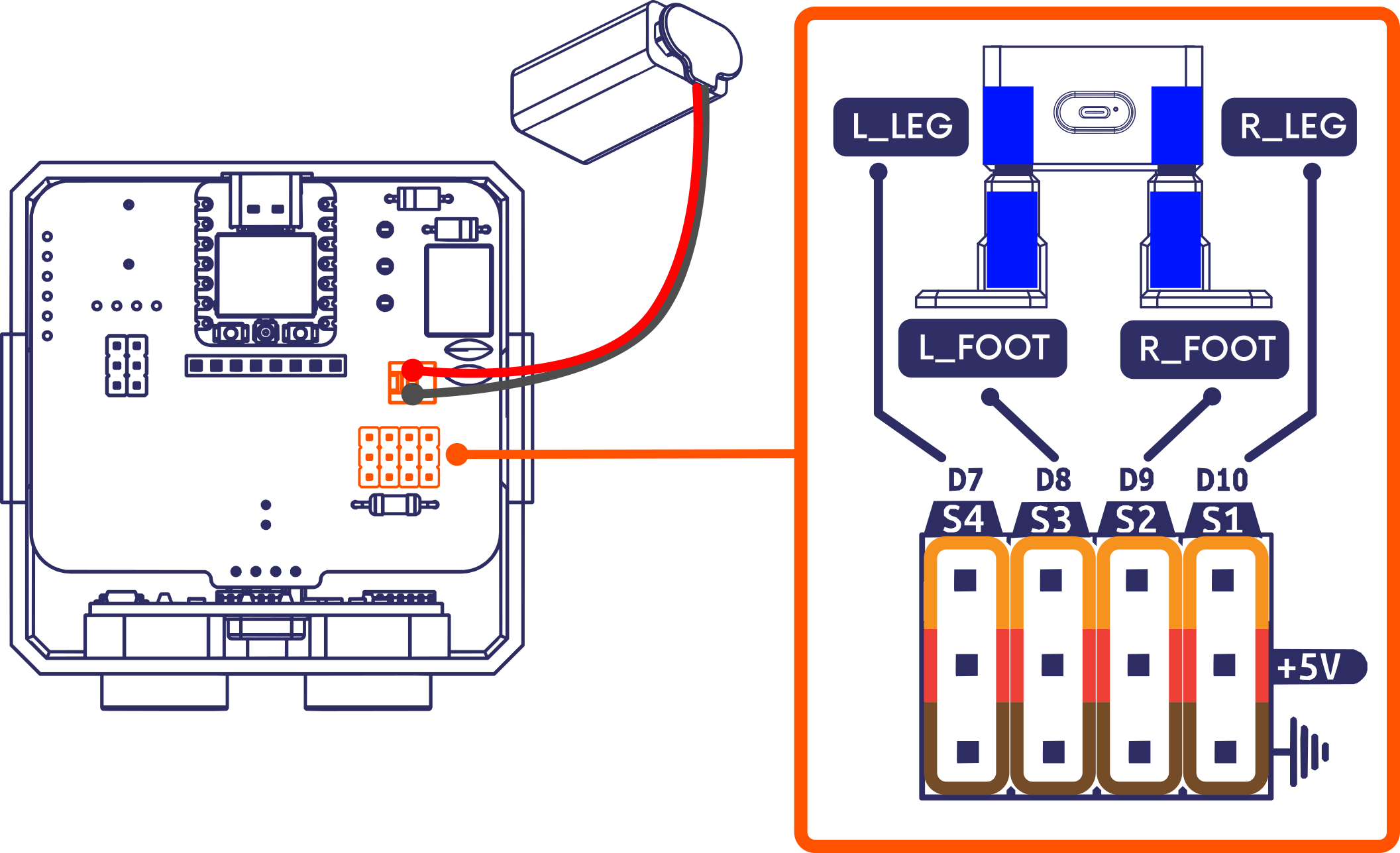 L_LEG

R_LEG

L_FOOT

R_FOOT

D7 D8 D9 D10

S4 S3 S2 S1

+5V